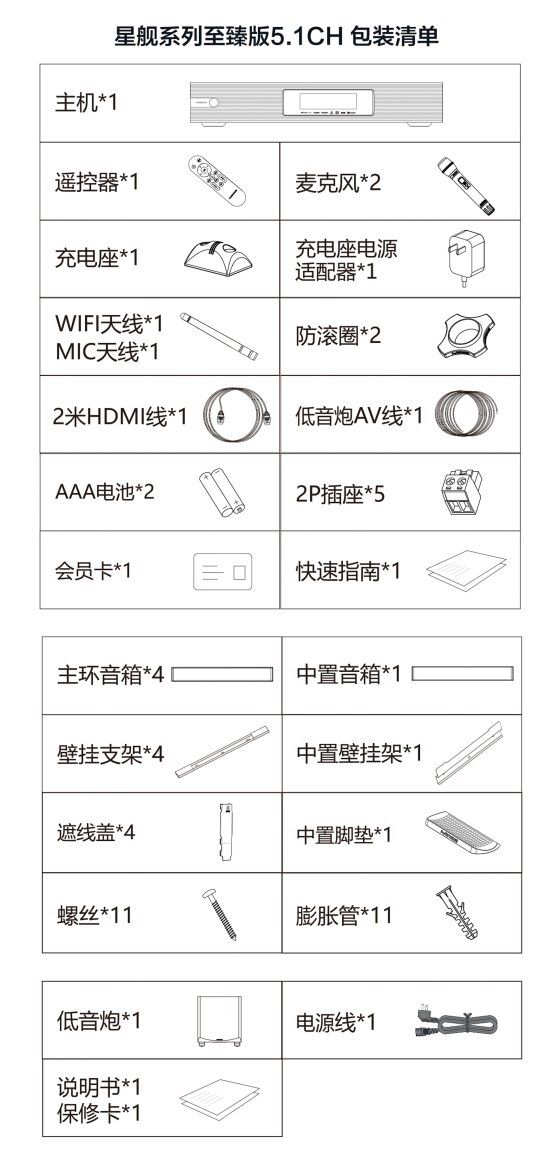 星舰系列至臻版5.1CH 包装清单

| 主机*1 | |
|---|---|
| 遥控器*1 | 麦克风*2 |
| 充电座*1 | 充电座电源适配器*1 |
| WIFI天线*1 MIC天线*1 | 防滚圈*2 |
| 2米HDMI线*1 | 低音炮AV线*1 |
| AAA电池*2 | 2P插座*5 |
| 会员卡*1 | 快速指南*1 |

| 主环音箱*4 | 中置音箱*1 |
|---|---|
| 壁挂支架*4 | 中置壁挂架*1 |
| 遮线盖*4 | 中置脚垫*1 |
| 螺丝*11 | 膨胀管*11 |

| 低音炮*1 | 电源线*1 |
|---|---|
| 说明书*1 保修卡*1 | |